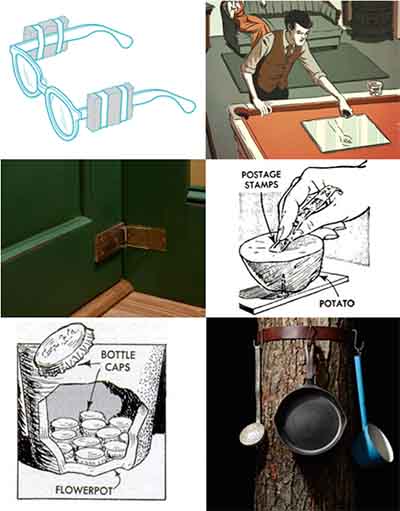 POSTAGE STAMPS

POTATO

BOTTLE CAPS

FLOWERPOT